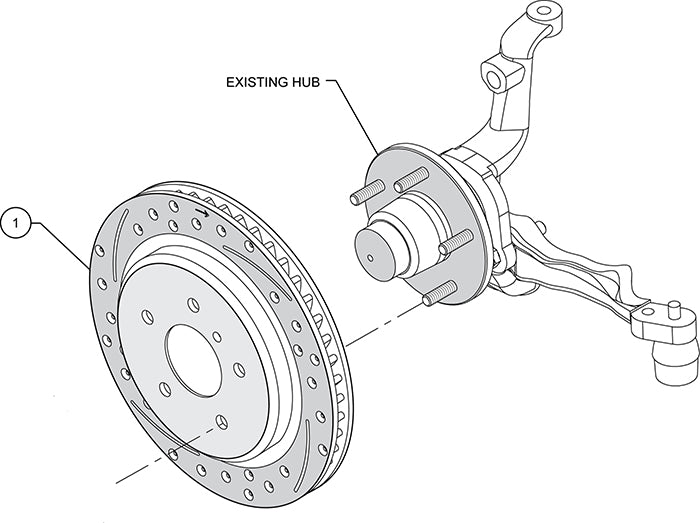 EXISTING HUB

1