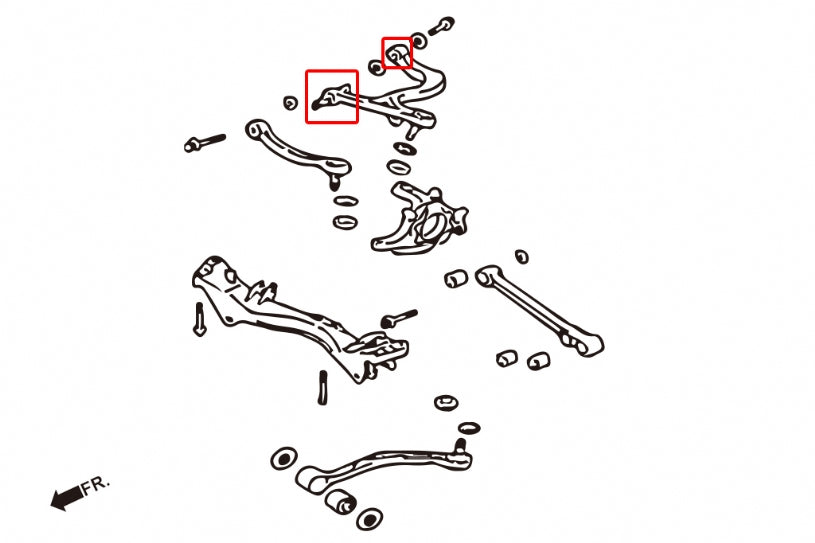 FR.