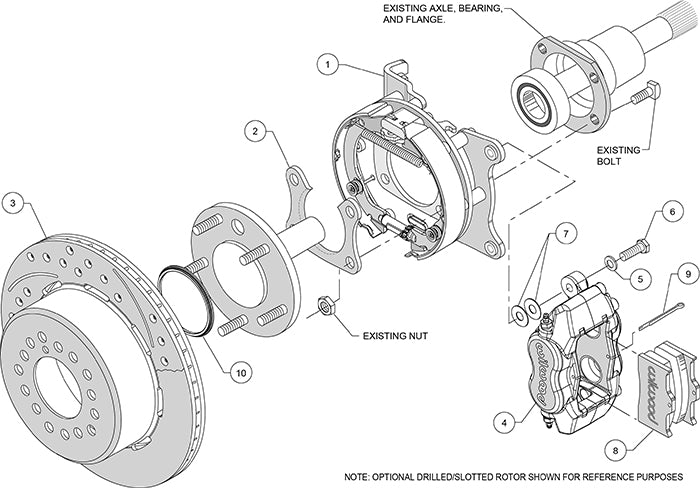 EXISTING AXLE, BEARING, AND FLANGE.

1

2

3

EXISTING BOLT

6

7

5

9

EXISTING NUT

10

wilwood

wilwood

4

8

NOTE: OPTIONAL DRILLED/SLOTTED ROTOR SHOWN FOR REFERENCE PURPOSES