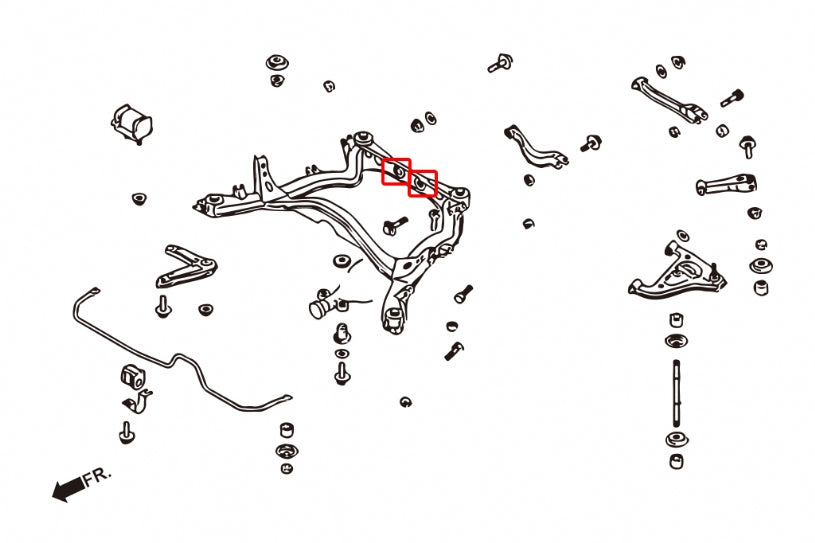 FR.