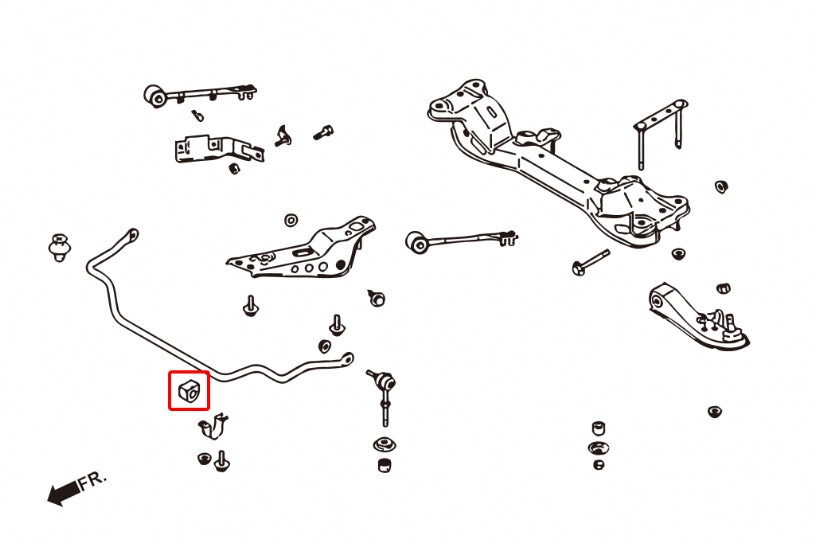 FR.