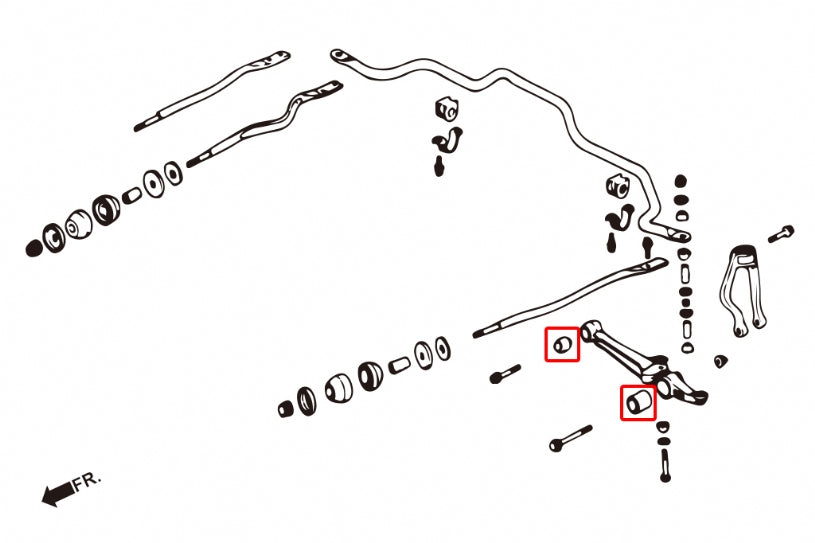 FR.