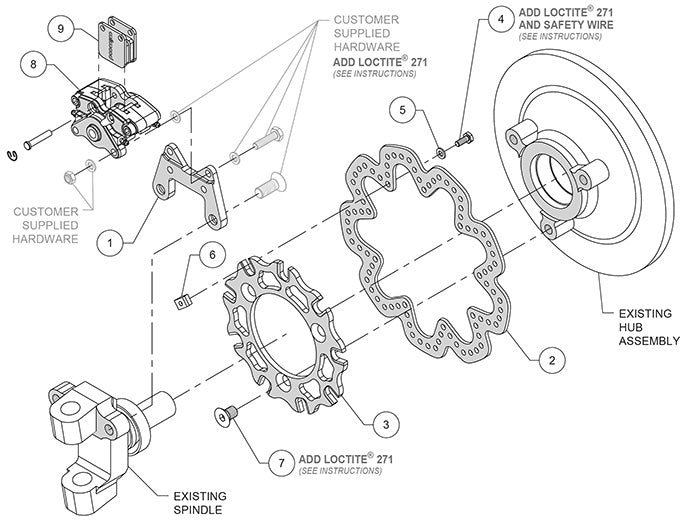 9

8

CUSTOMER SUPPLIED HARDWARE
ADD LOCTITE® 271
(SEE INSTRUCTIONS)

4
ADD LOCTITE® 271 AND SAFETY WIRE
(SEE INSTRUCTIONS)

5

CUSTOMER SUPPLIED HARDWARE

1

6

EXISTING HUB ASSEMBLY

2

3

7
ADD LOCTITE® 271
(SEE INSTRUCTIONS)

EXISTING SPINDLE