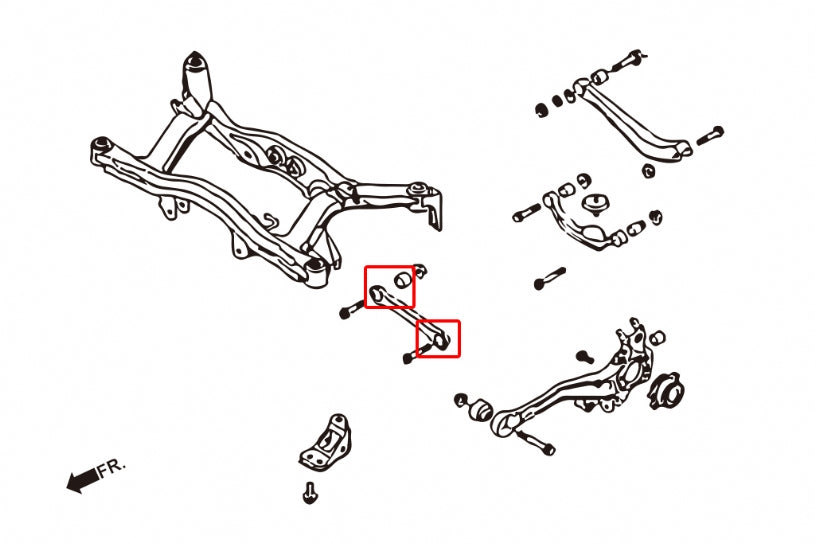 FR.