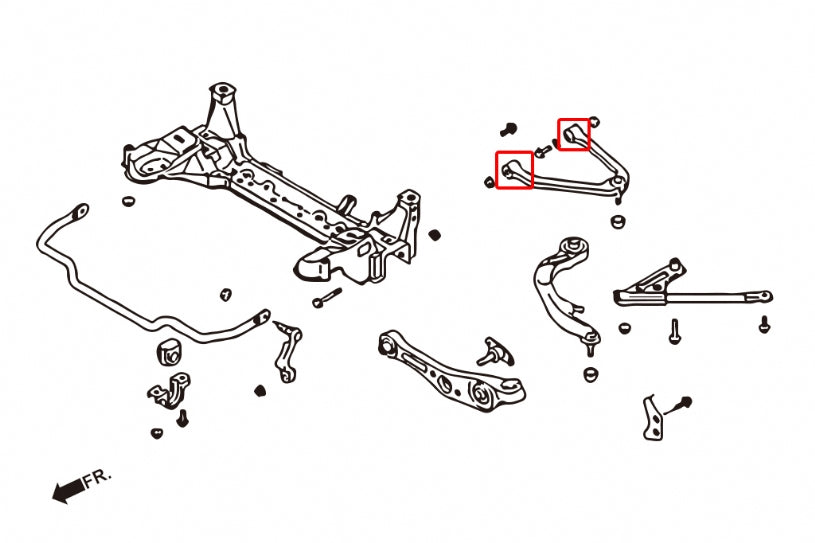 FR.