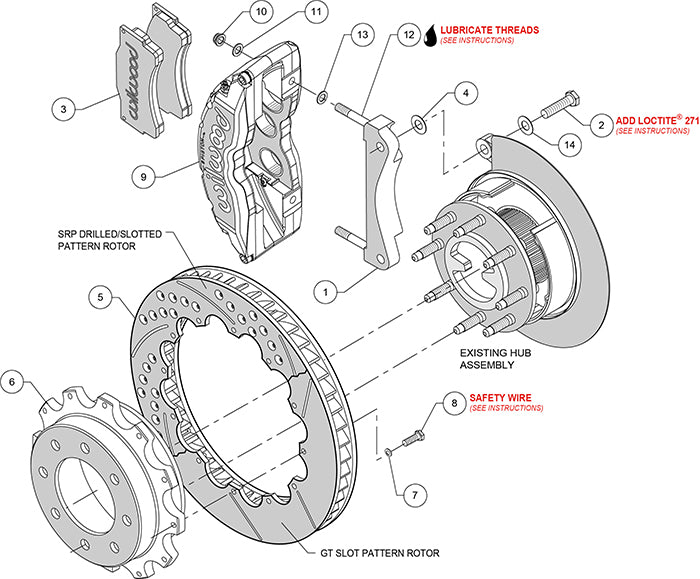 10

11

13

12

LUBRICATE THREADS
(SEE INSTRUCTIONS)

wilwood

3

4

2

ADD LOCTITE® 271
(SEE INSTRUCTIONS)

14

wilwood

9

SRP DRILLED/SLOTTED PATTERN ROTOR

1

5

EXISTING HUB ASSEMBLY

6

8

SAFETY WIRE
(SEE INSTRUCTIONS)

7

GT SLOT PATTERN ROTOR