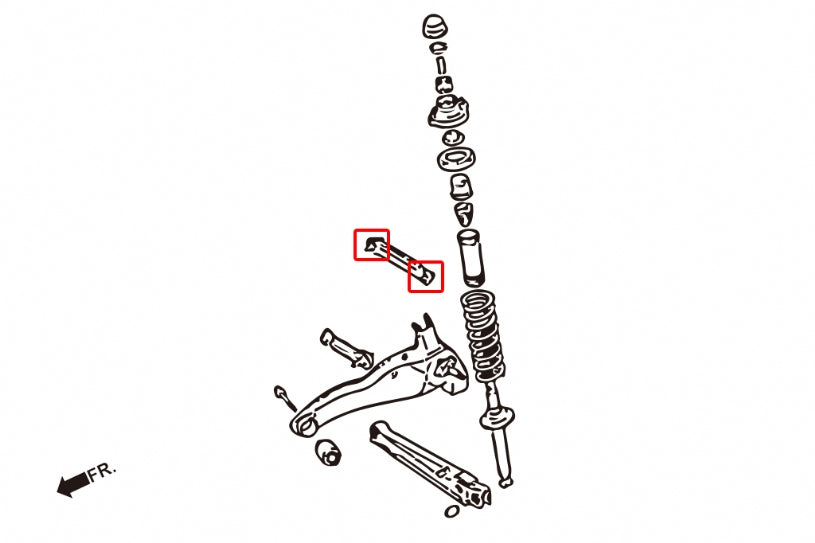 FR.