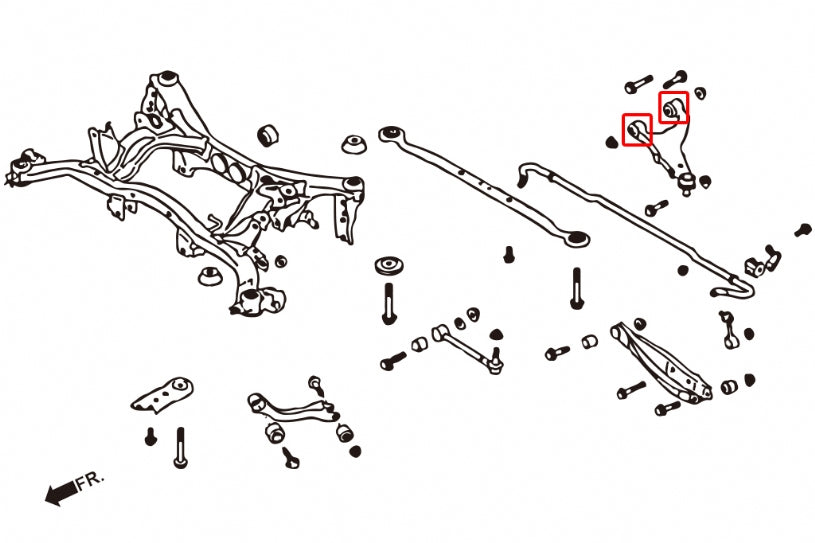 FR.