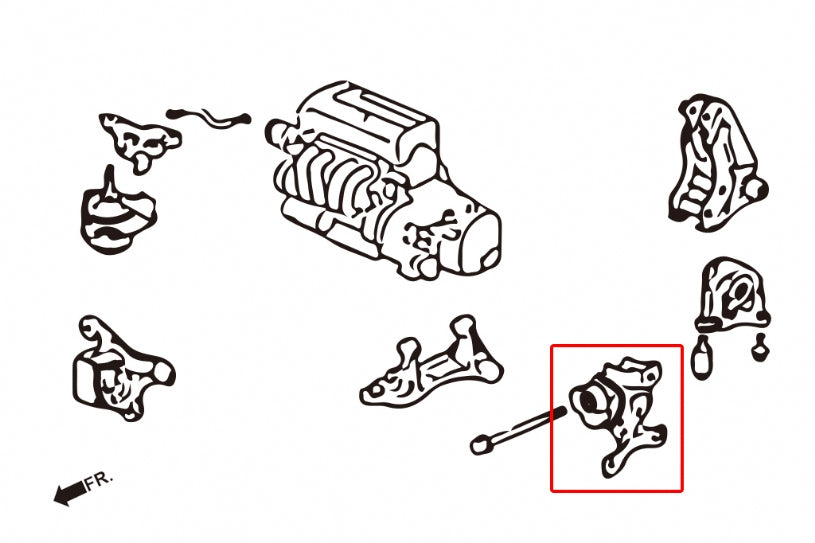 FR.