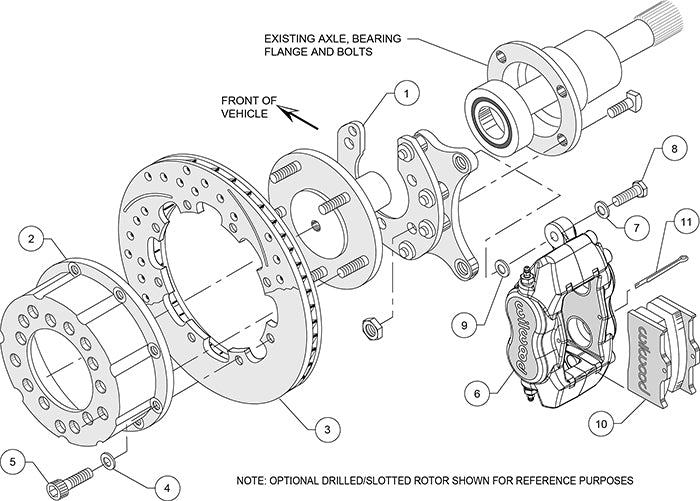 EXISTING AXLE, BEARING FLANGE AND BOLTS

FRONT OF VEHICLE

1

8

7

11

2

9

wilwood

wilwood

6

10

3

5

4

NOTE: OPTIONAL DRILLED/SLOTTED ROTOR SHOWN FOR REFERENCE PURPOSES